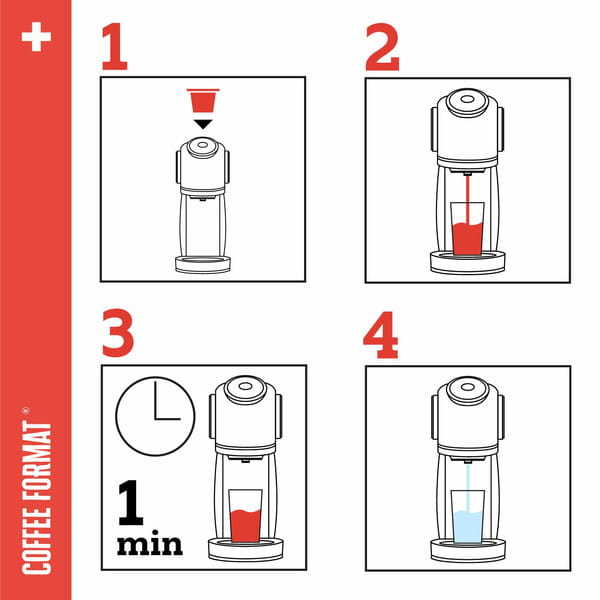 COFFEE FORMAT®

1

2

3

1 min

4